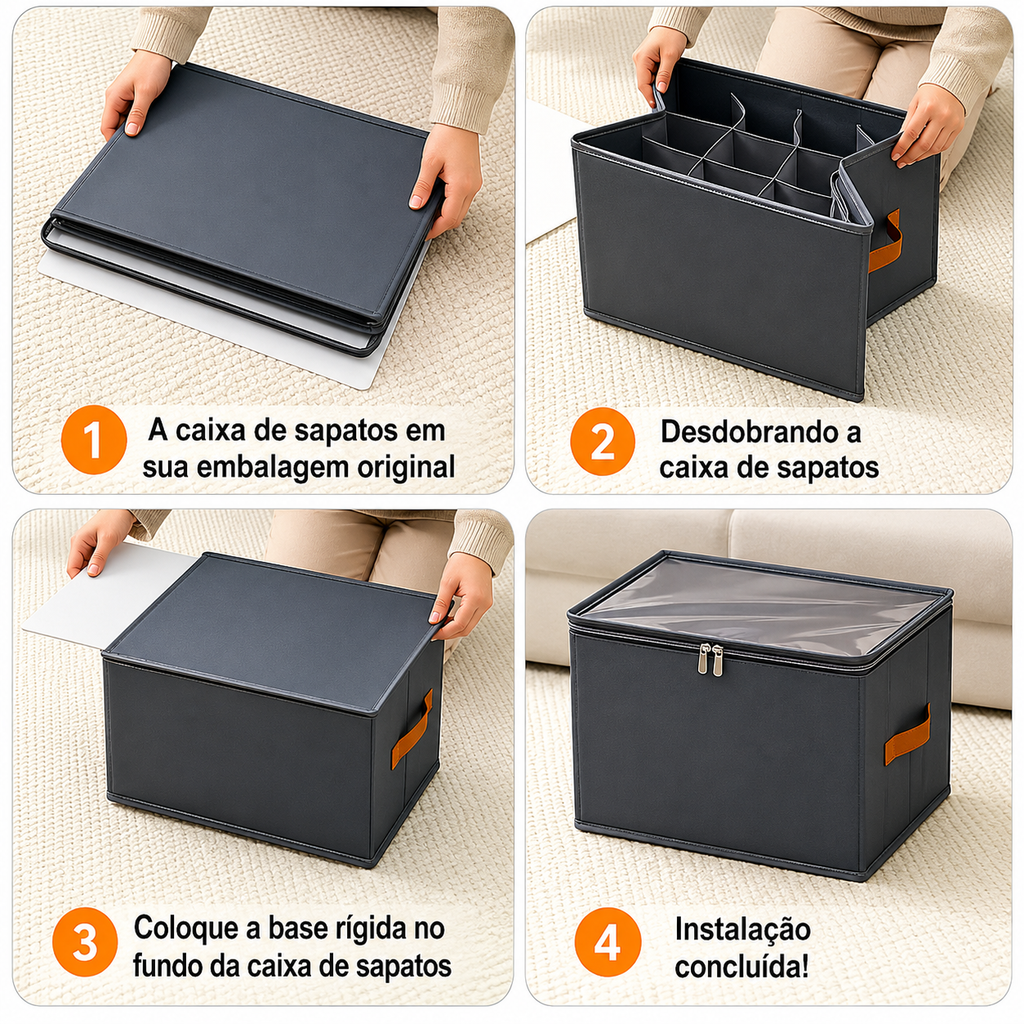 1 A caixa de sapatos em sua embalagem original

2 Desdobrando a caixa de sapatos

3 Coloque a base rígida no fundo da caixa de sapatos

4 Instalação concluída!